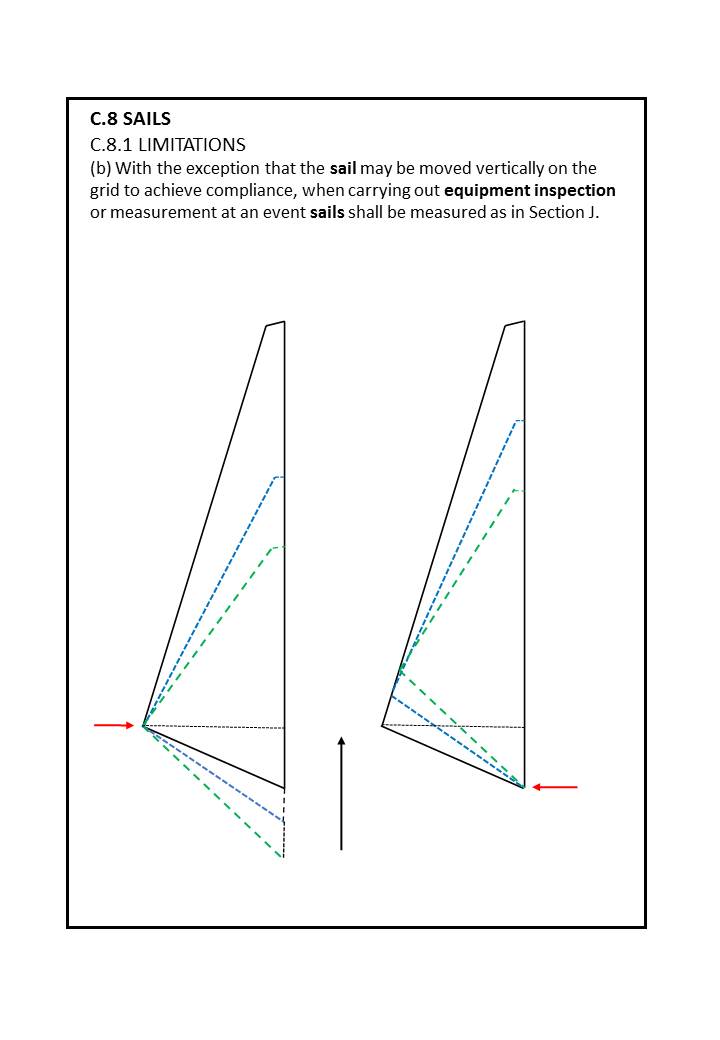 C.8 SAILS
C.8.1 LIMITATIONS
(b) With the exception that the sail may be moved vertically on the grid to achieve compliance, when carrying out equipment inspection or measurement at an event sails shall be measured as in Section J.